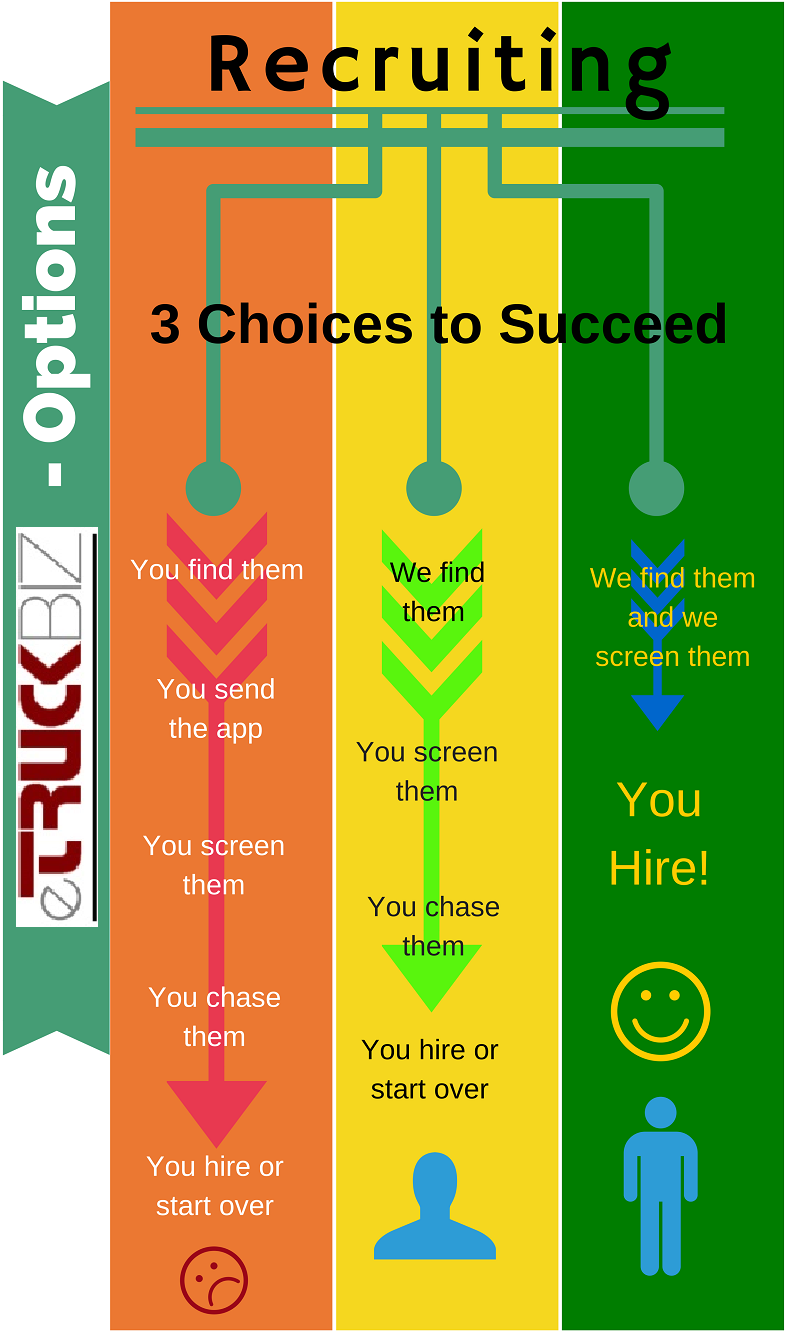 eTRUCKBIZ - Options

Recruiting

3 Choices to Succeed

You find them

You send the app

You screen them

You chase them

You hire or start over

We find them

You screen them

You chase them

You hire or start over

We find them and we screen them

You Hire!